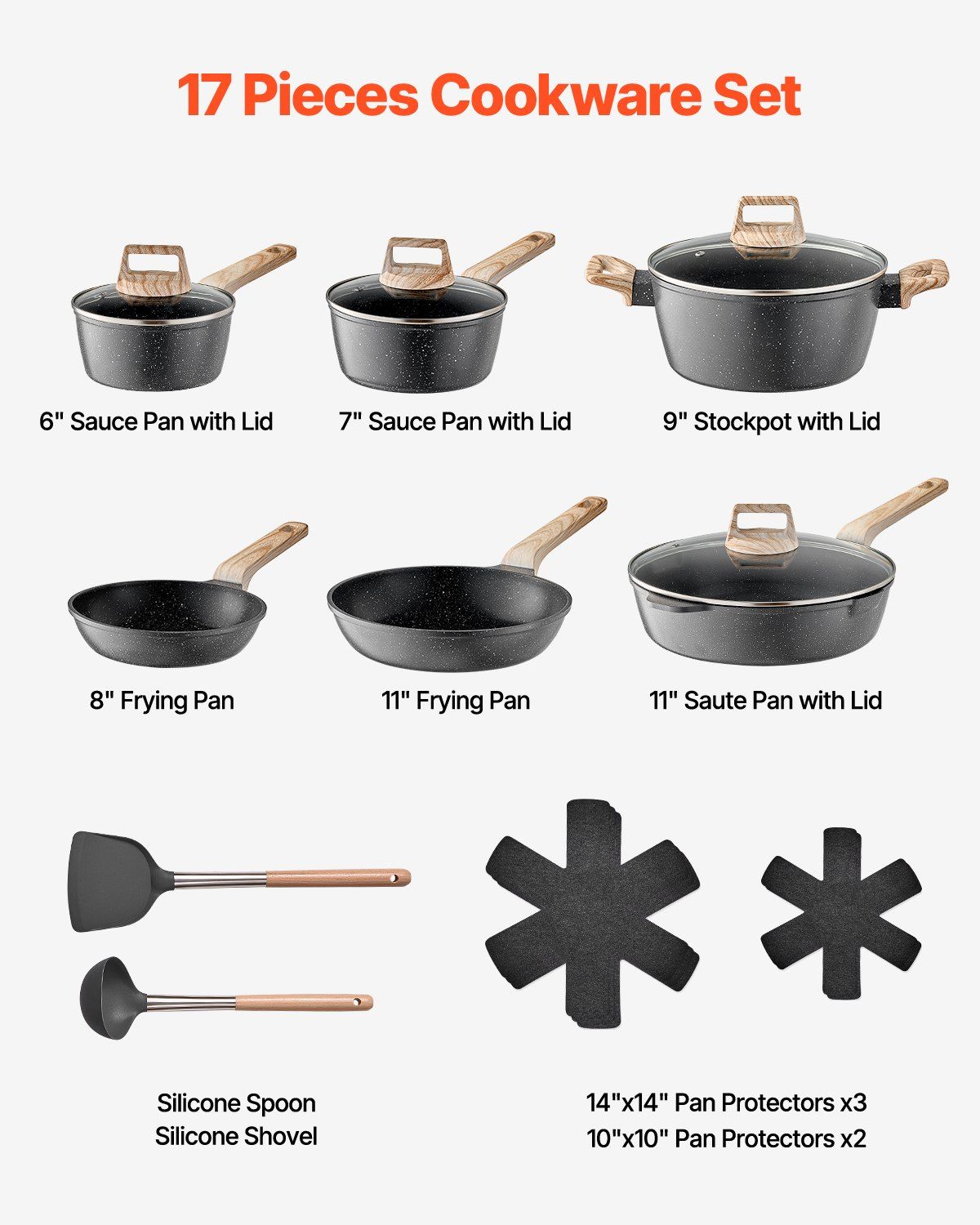 17 Pieces Cookware Set

6" Sauce Pan with Lid

7" Sauce Pan with Lid

9" Stockpot with Lid

8" Frying Pan

11" Frying Pan

11" Saute Pan with Lid

Silicone Spoon
Silicone Shovel

14"x14" Pan Protectors x3
10"x10" Pan Protectors x2